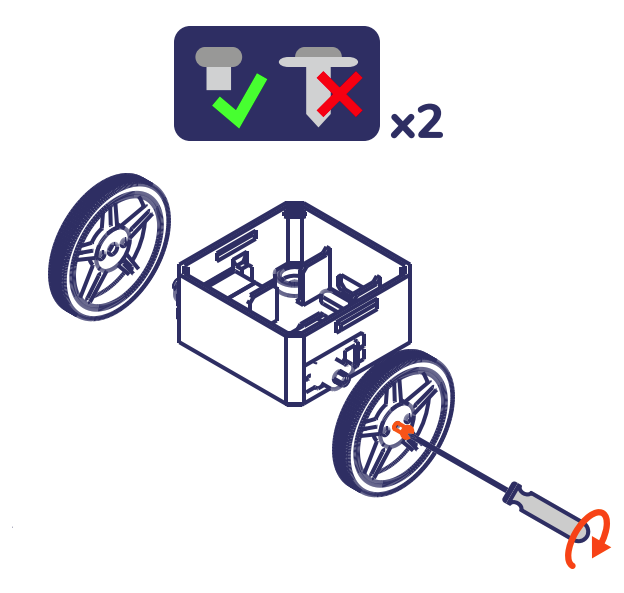 x2